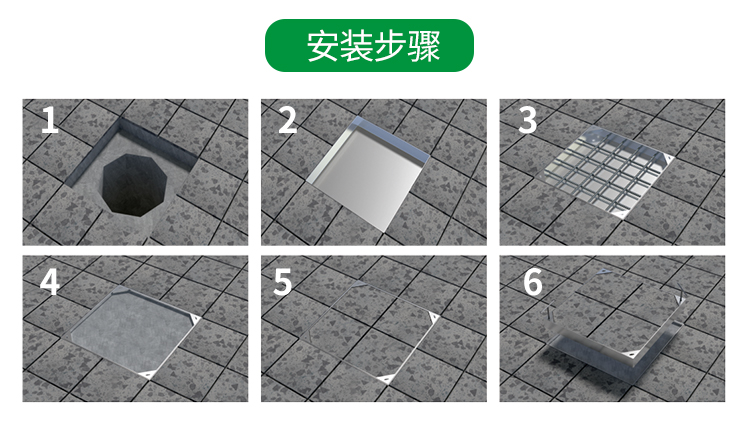 安装步骤

1

2

3

4

5

6