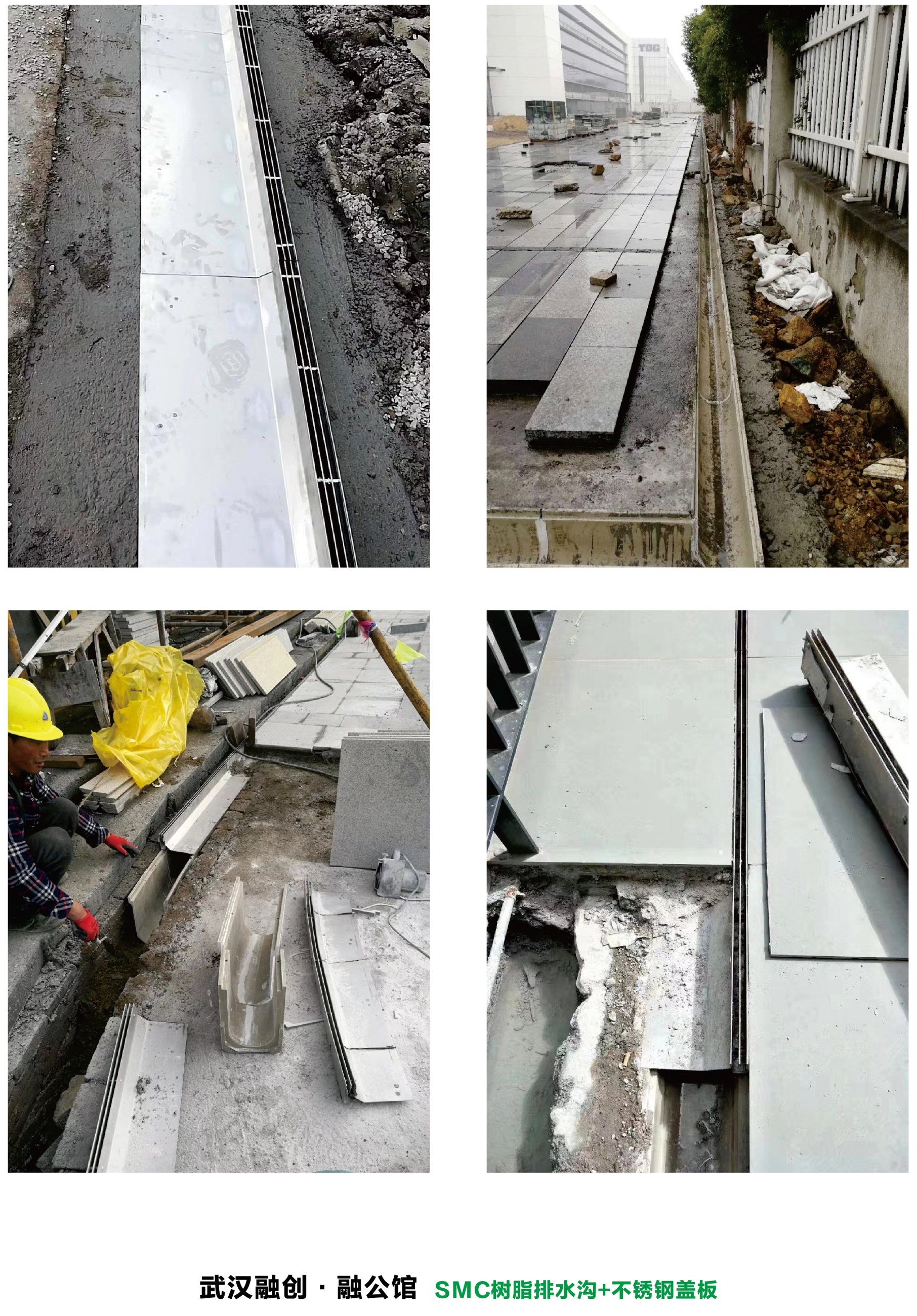 TDG

武汉融创 · 融公馆 SMC树脂排水沟+不锈钢盖板